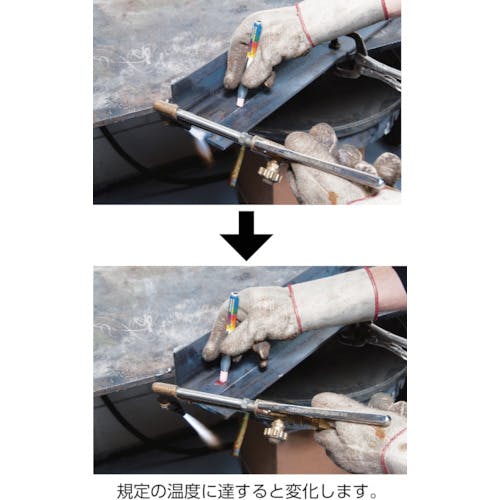 規定の温度に達すると変化します。