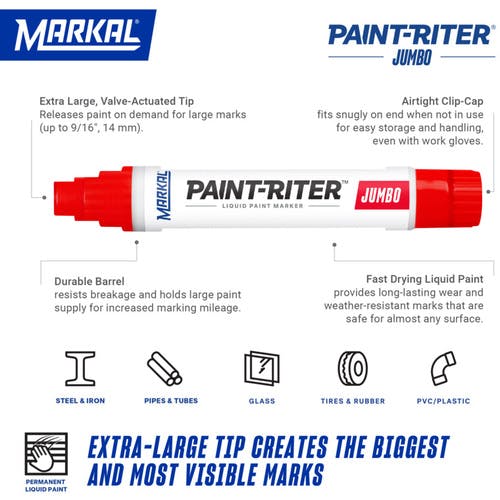 MARKAL®

PAINT-RITER®
JUMBO

Extra Large, Valve-Actuated Tip
Releases paint on demand for large marks (up to 9/16", 14 mm).

Airtight Clip-Cap
fits snugly on end when not in use for easy storage and handling, even with work gloves.

MARKAL
PAINT-RITER™
LIQUID PAINT MARKER
JUMBO

Durable Barrel
resists breakage and holds large paint supply for increased marking mileage.

Fast Drying Liquid Paint
provides long-lasting wear and weather-resistant marks that are safe for almost any surface.

STEEL & IRON
PIPES & TUBES
GLASS
TIRES & RUBBER
PVC/PLASTIC

PERMANENT LIQUID PAINT

EXTRA-LARGE TIP CREATES THE BIGGEST AND MOST VISIBLE MARKS