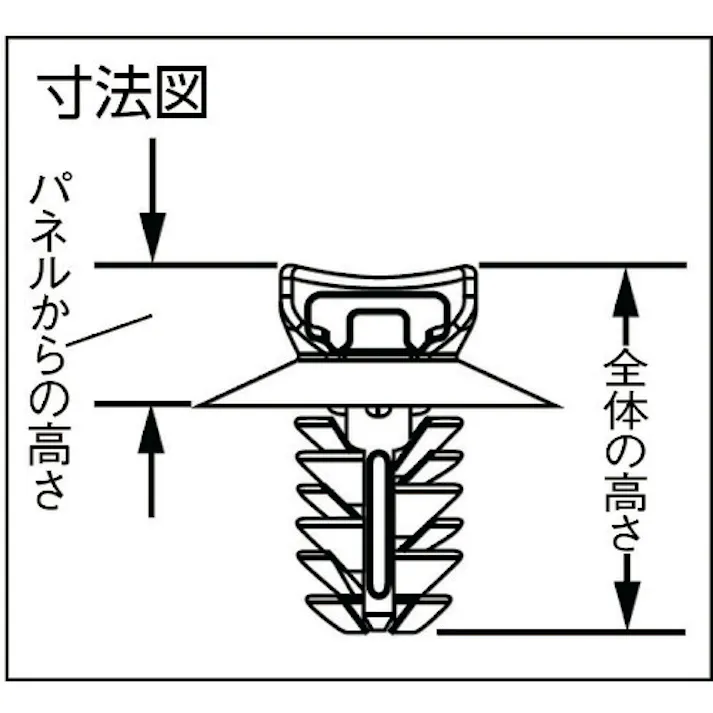 寸法図

パネルからの高さ

全体の高さ