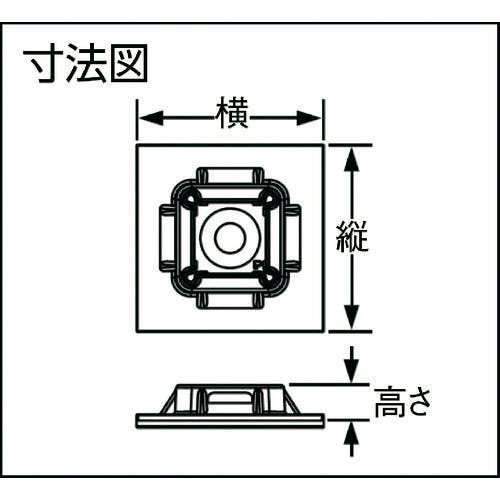 寸法図

横

縦

高さ