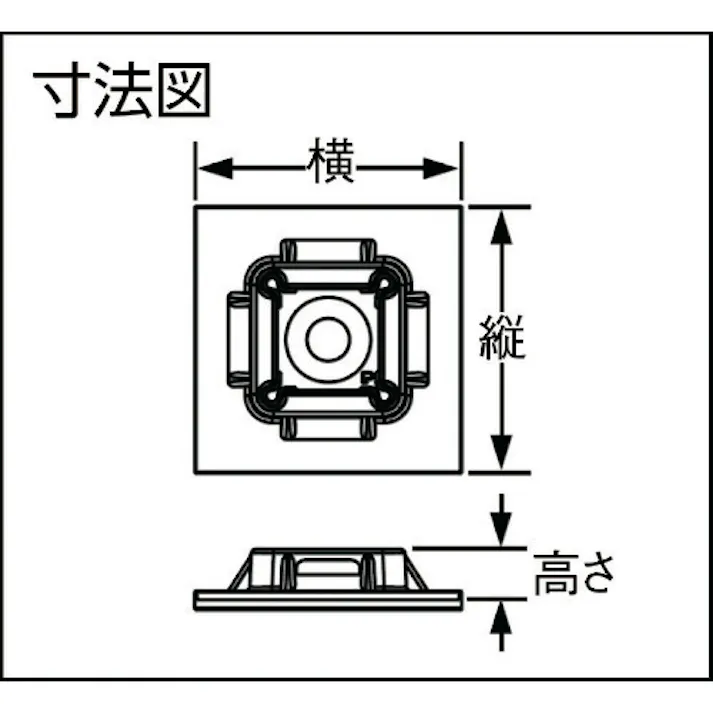 寸法図

横

縦

高さ