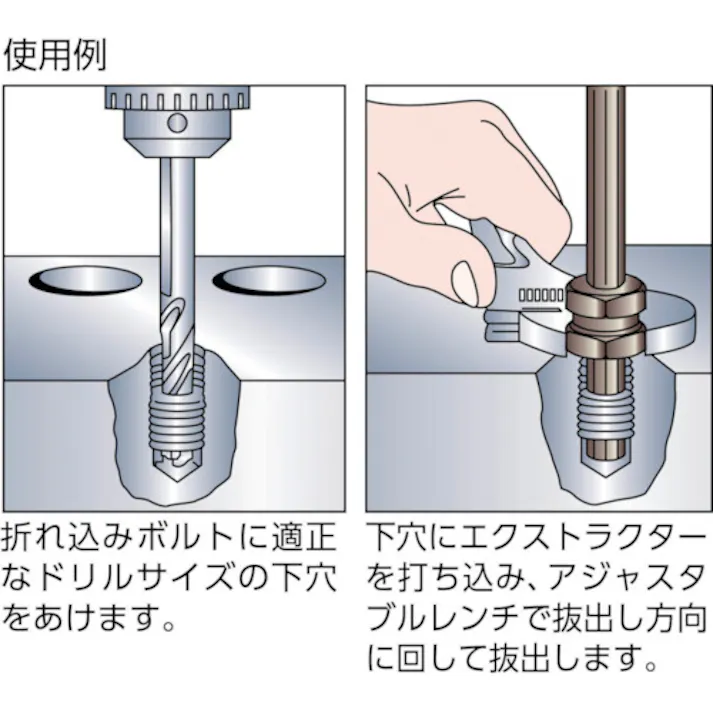 使用例

折れ込みボルトに適正なドリルサイズの下穴をあけます。

下穴にエクストラクターを打ち込み、アジャスタブルレンチで抜出し方向に回して抜出します。