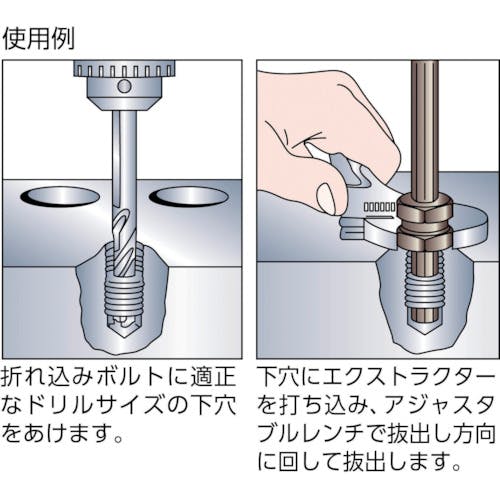 使用例

折れ込みボルトに適正なドリルサイズの下穴をあけます。

下穴にエクストラクターを打ち込み、アジャスタブルレンチで抜出し方向に回して抜出します。