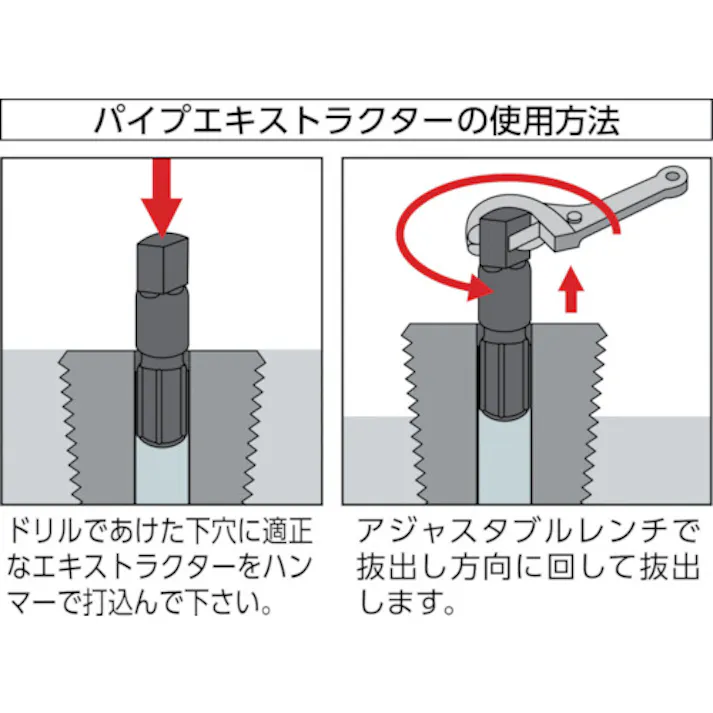 パイプエキストラクターの使用方法

ドリルであけた下穴に適正なエキストラクターをハンマーで打込んで下さい。

アジャスタブルレンチで抜出し方向に回して抜出します。