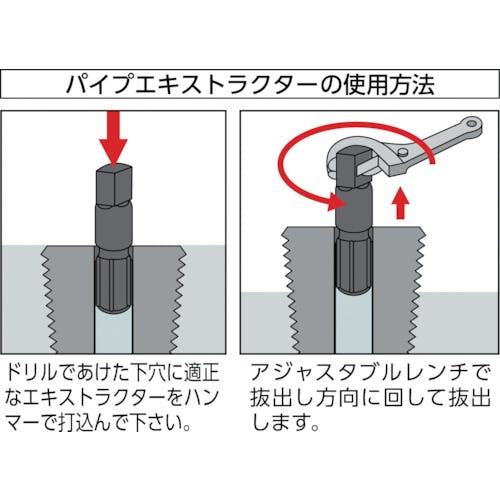 パイプエキストラクターの使用方法

ドリルであけた下穴に適正なエキストラクターをハンマーで打込んで下さい。

アジャスタブルレンチで抜出し方向に回して抜出します。