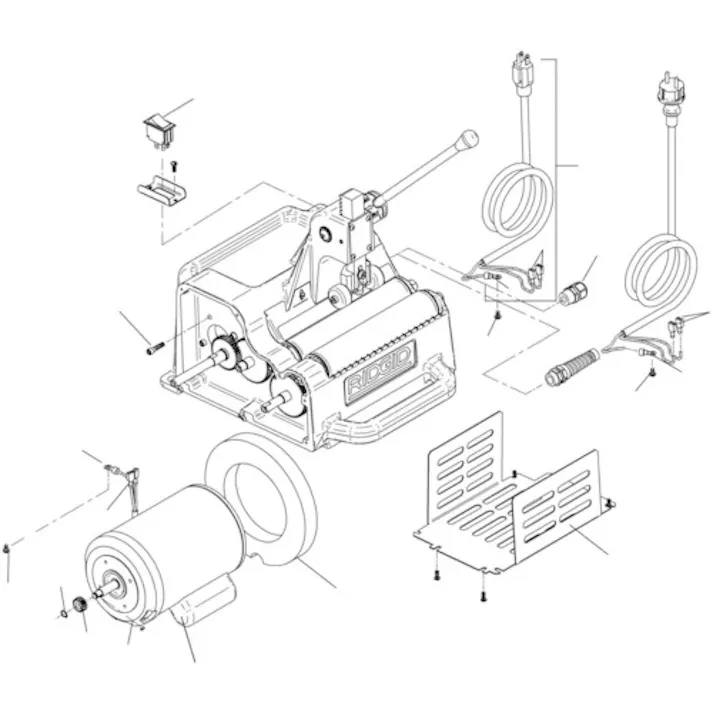 RIDGID