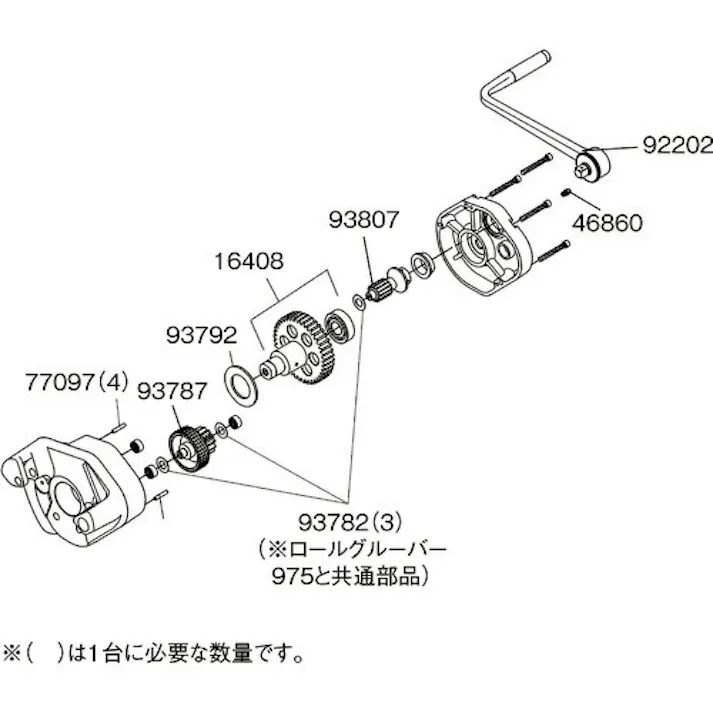 92202

46860

93807

16408

93792

77097(4)

93787

93782(3)
(※ロールグルーバー
975と共通部品)

※(　)は1台に必要な数量です。