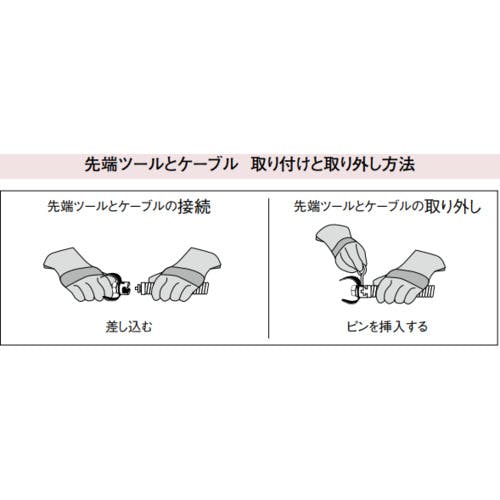 先端ツールとケーブル　取り付けと取り外し方法

先端ツールとケーブルの接続

差し込む

先端ツールとケーブルの取り外し

ピンを挿入する