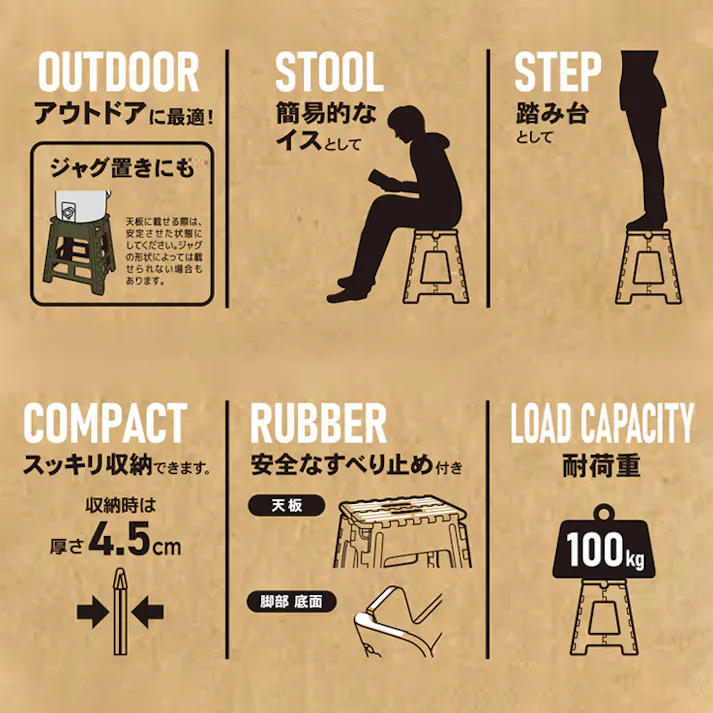 OUTDOOR
アウトドアに最適!

ジャグ置きにも

天板に載せる際は、安定させた状態にしてください。ジャグの形状によっては載せられない場合もあります。

STOOL
簡易的なイスとして

STEP
踏み台として

COMPACT
スッキリ収納できます。

収納時は
厚さ4.5cm

RUBBER
安全なすべり止め付き

天板

脚部 底面

LOAD CAPACITY
耐荷重

100kg