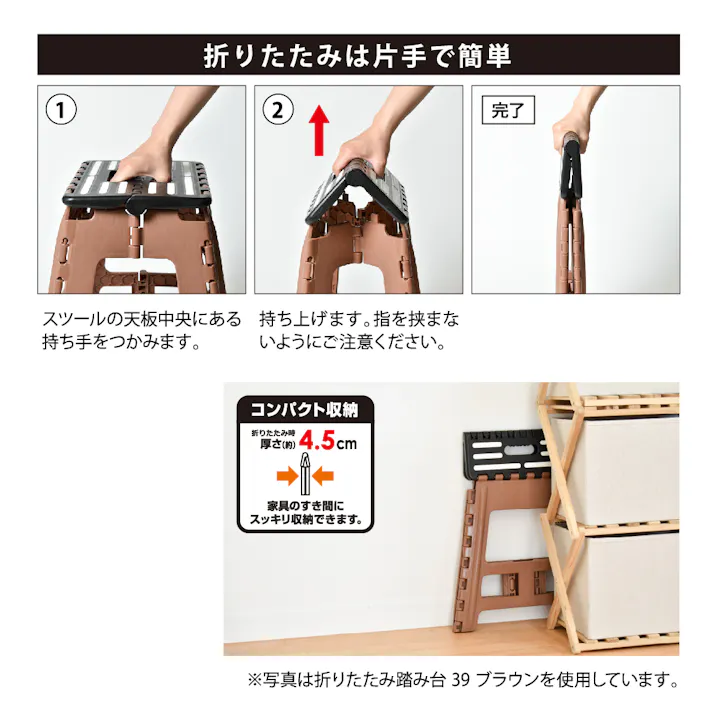 折りたたみは片手で簡単

1

2

完了

スツールの天板中央にある持ち手をつかみます。

持ち上げます。指を挟まないようにご注意ください。

コンパクト収納

折りたたみ時
厚さ(約) 4.5cm

家具のすき間にスッキリ収納できます。

※写真は折りたたみ踏み台 39 ブラウンを使用しています。