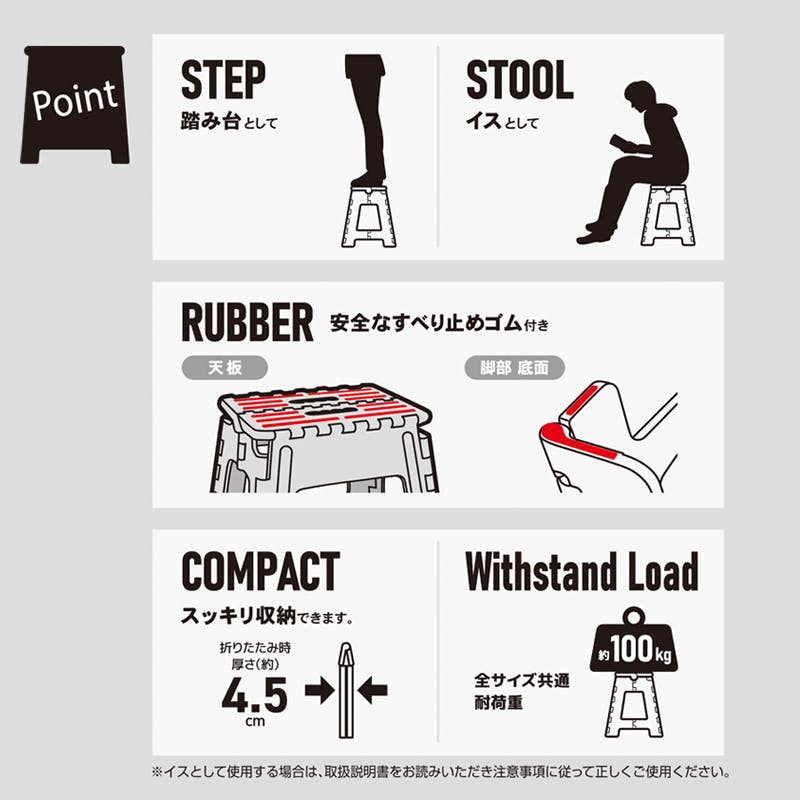 Point

STEP
踏み台として

STOOL
イスとして

RUBBER 安全なすべり止めゴム付き

天板

脚部 底面

COMPACT
スッキリ収納できます。

折りたたみ時
厚さ(約)
4.5
cm

Withstand Load

約100kg

全サイズ共通
耐荷重

※イスとして使用する場合は、取扱説明書をお読みいただき注意事項に従って正しくご使用ください。