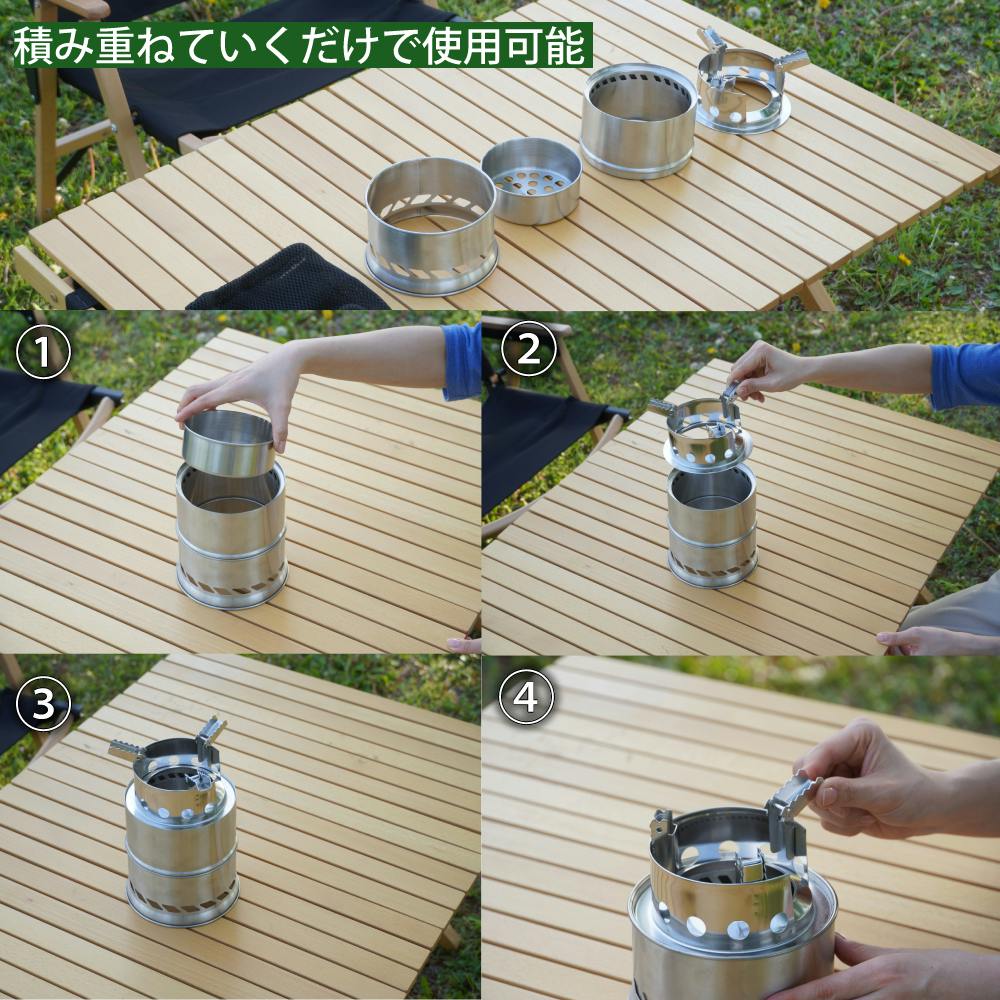 積み重ねていくだけで使用可能

1

2

3

4