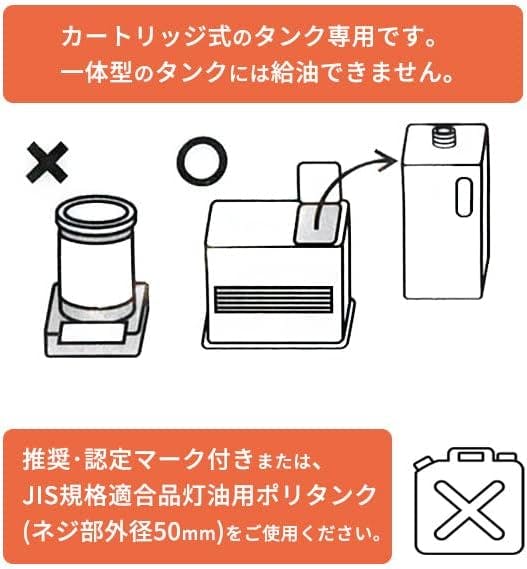 カートリッジ式のタンク専用です。
一体型のタンクには給油できません。

×

○

推奨・認定マーク付きまたは、
JIS規格適合品灯油用ポリタンク
(ネジ部外径50mm)をご使用ください。