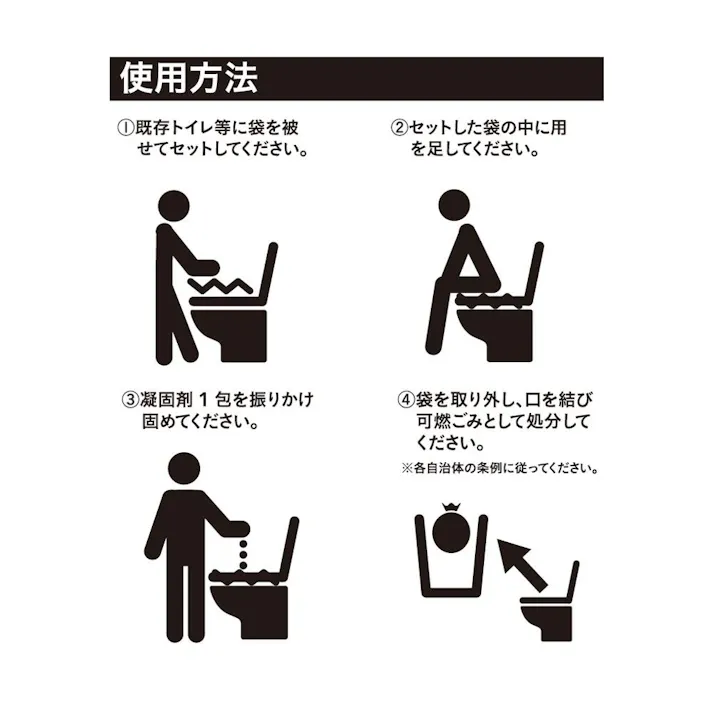 使用方法

①既存トイレ等に袋を被せてセットしてください。

②セットした袋の中に用を足してください。

③凝固剤 1 包を振りかけ固めてください。

④袋を取り外し、口を結び可燃ごみとして処分してください。
※各自治体の条例に従ってください。