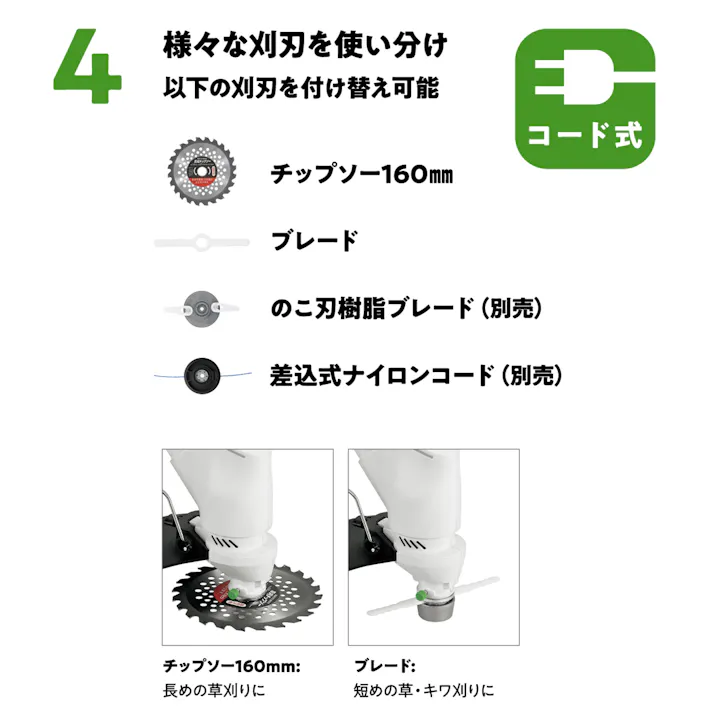 4

様々な刈刃を使い分け
以下の刈刃を付け替え可能

コード式

チップソー160㎜

ブレード

のこ刃樹脂ブレード（別売）

差込式ナイロンコード（別売）

チップソー160mm:
長めの草刈りに

ブレード:
短めの草・キワ刈りに