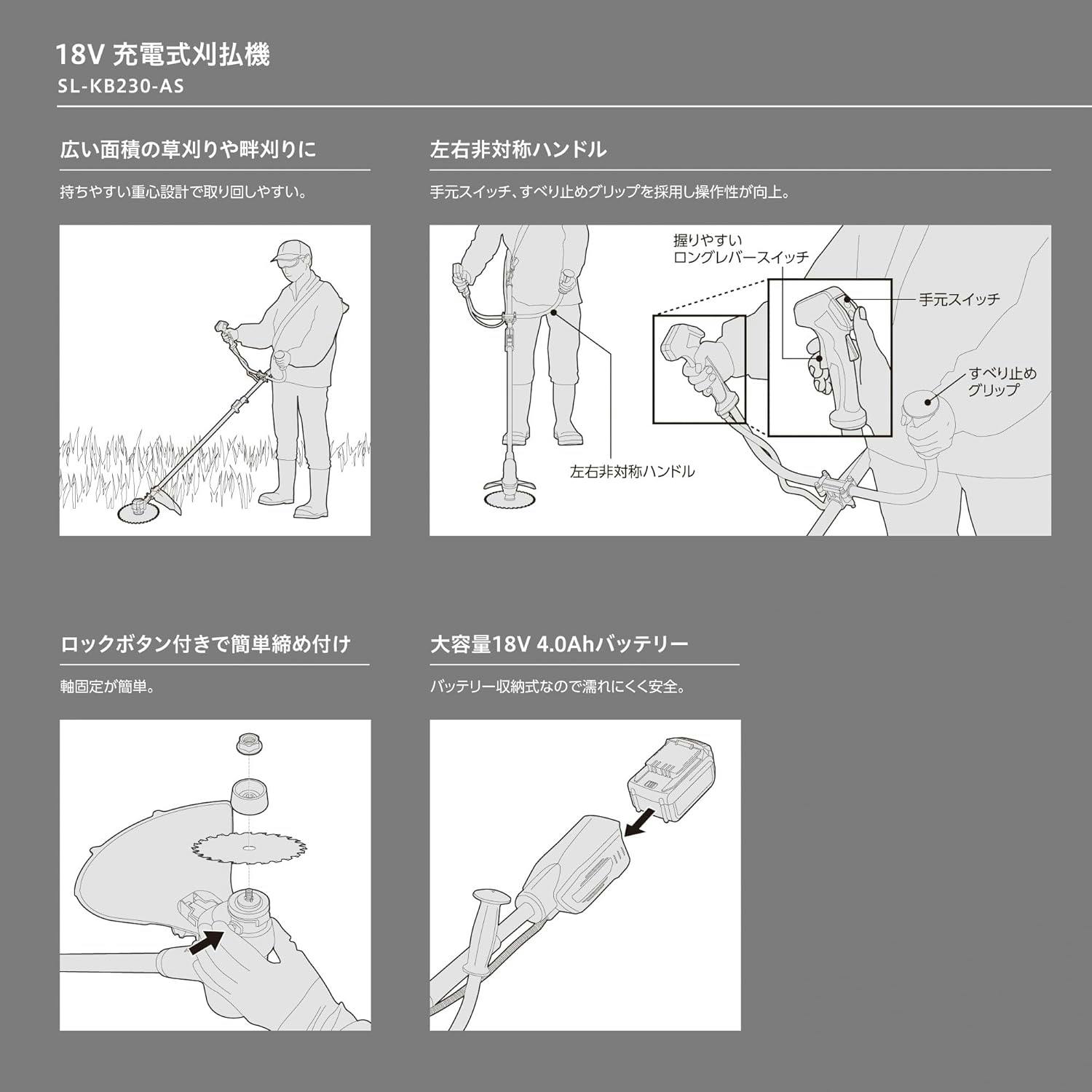 18V 充電式刈払機
SL-KB230-AS

広い面積の草刈りや畔刈りに

持ちやすい重心設計で取り回しやすい。

左右非対称ハンドル

手元スイッチ、すべり止めグリップを採用し操作性が向上。

握りやすい
ロングレバースイッチ

手元スイッチ

すべり止め
グリップ

左右非対称ハンドル

ロックボタン付きで簡単締め付け

軸固定が簡単。

大容量18V 4.0Ahバッテリー

バッテリー収納式なので濡れにくく安全。