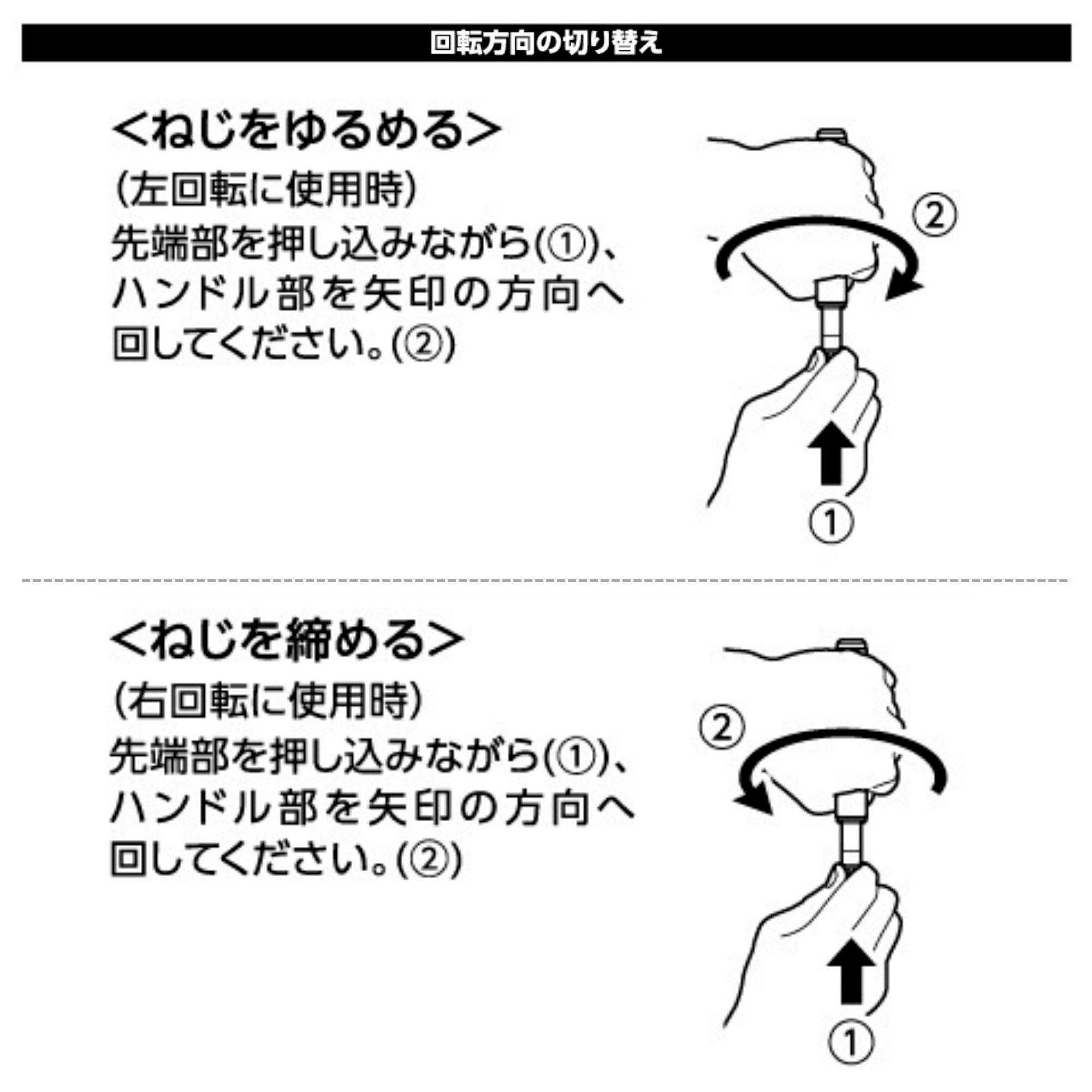 回転方向の切り替え

<ねじをゆるめる>
(左回転に使用時)
先端部を押し込みながら(①)、ハンドル部を矢印の方向へ回してください。(②)

②

①

<ねじを締める>
(右回転に使用時)
先端部を押し込みながら(①)、ハンドル部を矢印の方向へ回してください。(②)

②

①