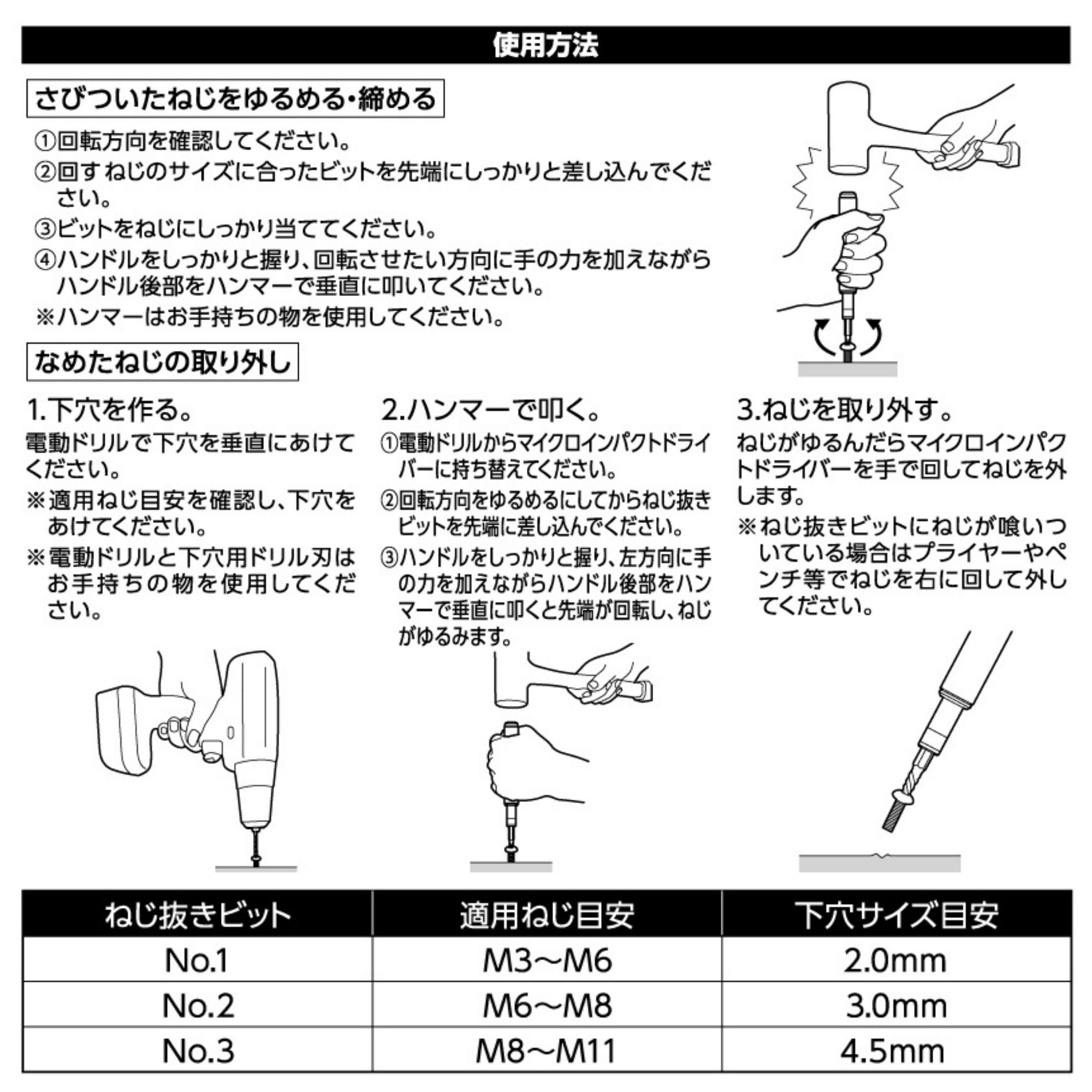 使用方法

さびついたねじをゆるめる・締める

①回転方向を確認してください。
②回すねじのサイズに合ったビットを先端にしっかりと差し込んでください。
③ビットをねじにしっかり当ててください。
④ハンドルをしっかりと握り、回転させたい方向に手の力を加えながらハンドル後部をハンマーで垂直に叩いてください。
※ハンマーはお手持ちの物を使用してください。

なめたねじの取り外し

1.下穴を作る。
電動ドリルで下穴を垂直にあけてください。
※適用ねじ目安を確認し、下穴をあけてください。
※電動ドリルと下穴用ドリル刃はお手持ちの物を使用してください。

2.ハンマーで叩く。
①電動ドリルからマイクロインパクトドライバーに持ち替えてください。
②回転方向をゆるめるにしてからねじ抜きビットを先端に差し込んでください。
③ハンドルをしっかりと握り、左方向に手の力を加えながらハンドル後部をハンマーで垂直に叩くと先端が回転し、ねじがゆるみます。

3.ねじを取り外す。
ねじがゆるんだらマイクロインパクトドライバーを手で回してねじを外します。
※ねじ抜きビットにねじが喰いついている場合はプライヤーやペンチ等でねじを右に回して外してください。

| ねじ抜きビット | 適用ねじ目安 | 下穴サイズ目安 |
|---|---|---|
| No.1 | M3～M6 | 2.0mm |
| No.2 | M6～M8 | 3.0mm |
| No.3 | M8～M11 | 4.5mm |