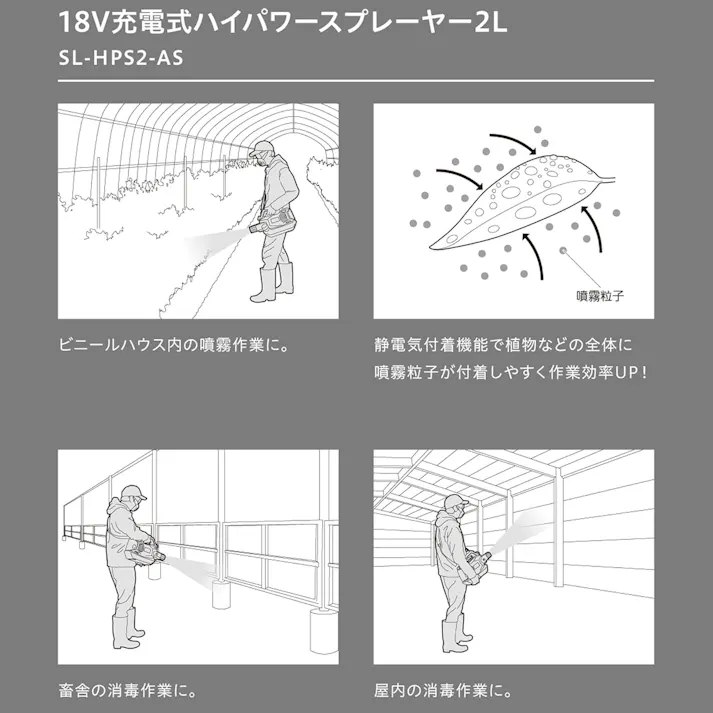 18V充電式ハイパワースプレーヤー2L

SL-HPS2-AS

噴霧粒子

ビニールハウス内の噴霧作業に。

静電気付着機能で植物などの全体に噴霧粒子が付着しやすく作業効率UP！

畜舎の消毒作業に。

屋内の消毒作業に。