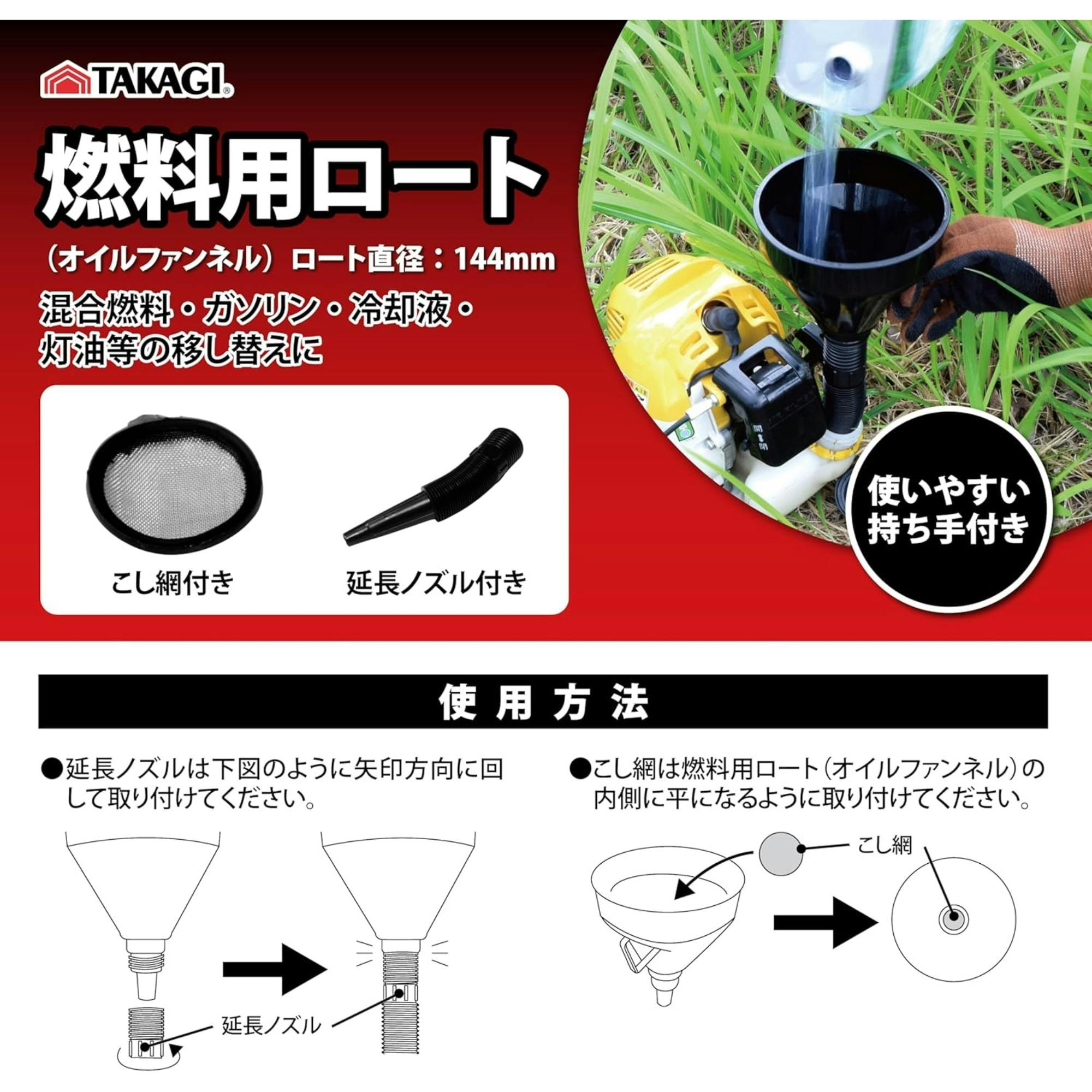 TAKAGI®

燃料用ロート

（オイルファンネル）ロート直径：144mm

混合燃料・ガソリン・冷却液・灯油等の移し替えに

こし網付き

延長ノズル付き

使いやすい持ち手付き

使用方法

●延長ノズルは下図のように矢印方向に回して取り付けてください。

延長ノズル

●こし網は燃料用ロート（オイルファンネル）の内側に平になるように取り付けてください。

こし網