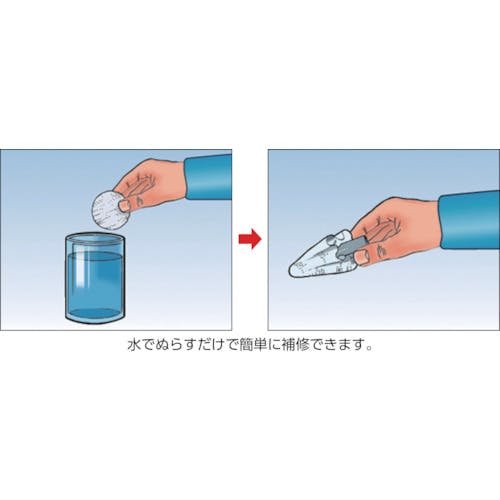 水でぬらすだけで簡単に補修できます。