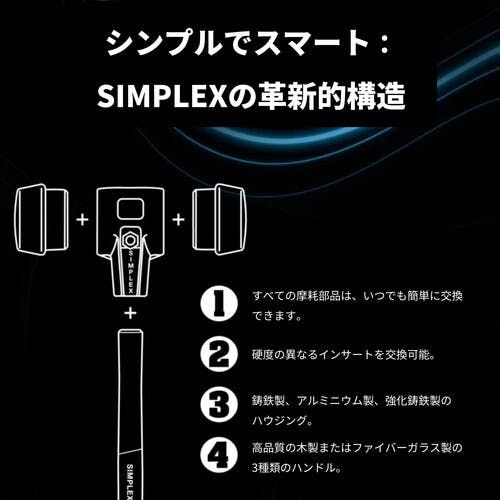 シンプルでスマート：
SIMPLEXの革新的構造

+ +

SIMPLEX

+

SIMPLEX

1 すべての摩耗部品は、いつでも簡単に交換できます。

2 硬度の異なるインサートを交換可能。

3 鋳鉄製、アルミニウム製、強化鋳鉄製のハウジング。

4 高品質の木製またはファイバーガラス製の3種類のハンドル。