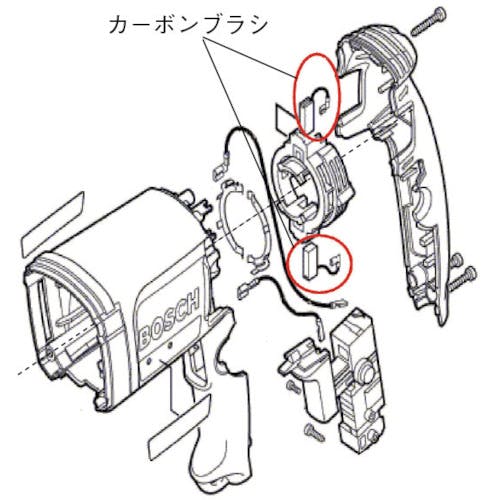 カーボンブラシ

BOSCH