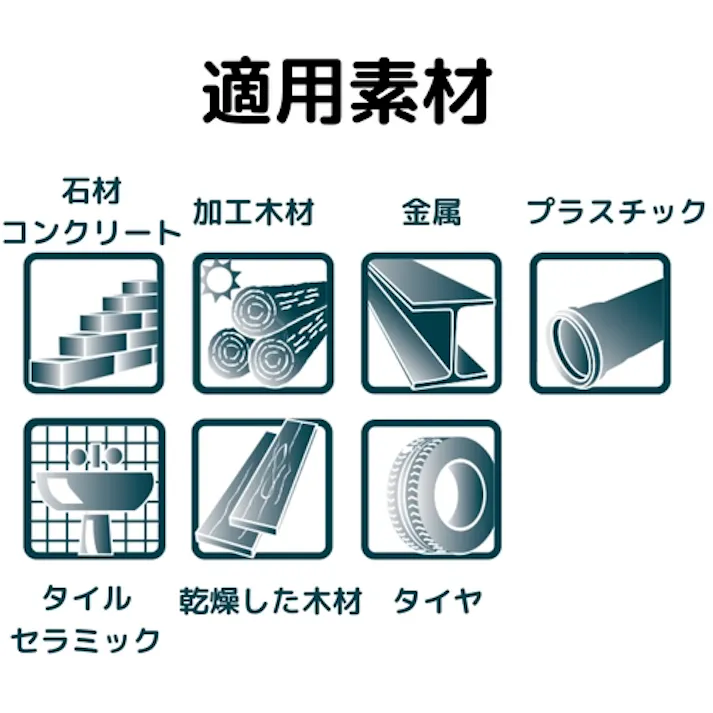 適用素材

石材
コンクリート

加工木材

金属

プラスチック

タイル
セラミック

乾燥した木材

タイヤ