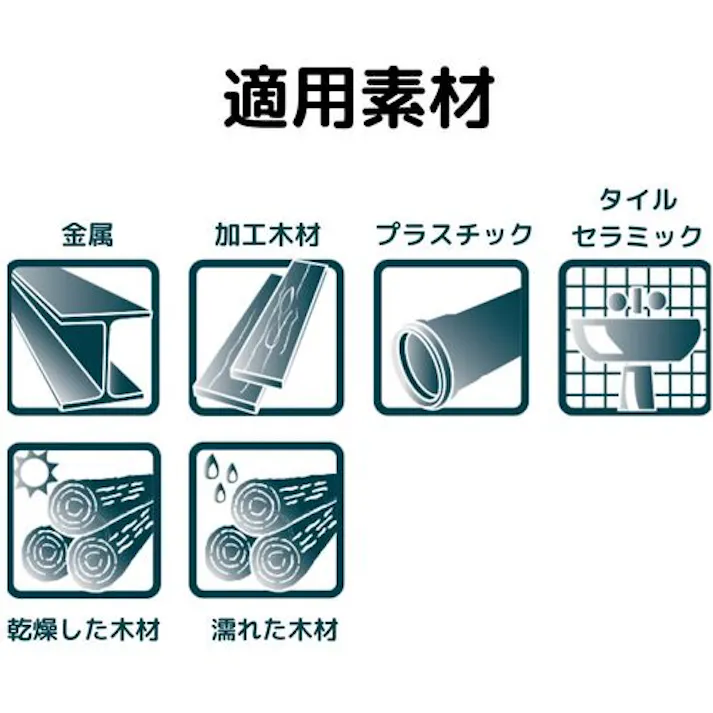 適用素材

金属

加工木材

プラスチック

タイル
セラミック

乾燥した木材

濡れた木材