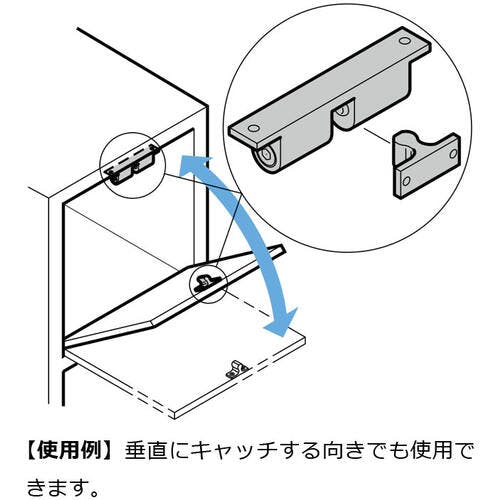 【使用例】垂直にキャッチする向きでも使用できます。