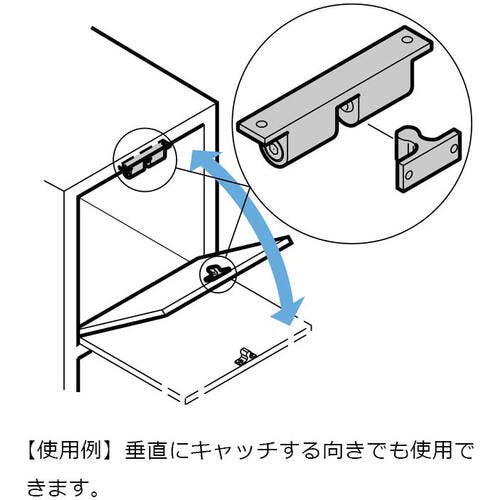 【使用例】垂直にキャッチする向きでも使用できます。