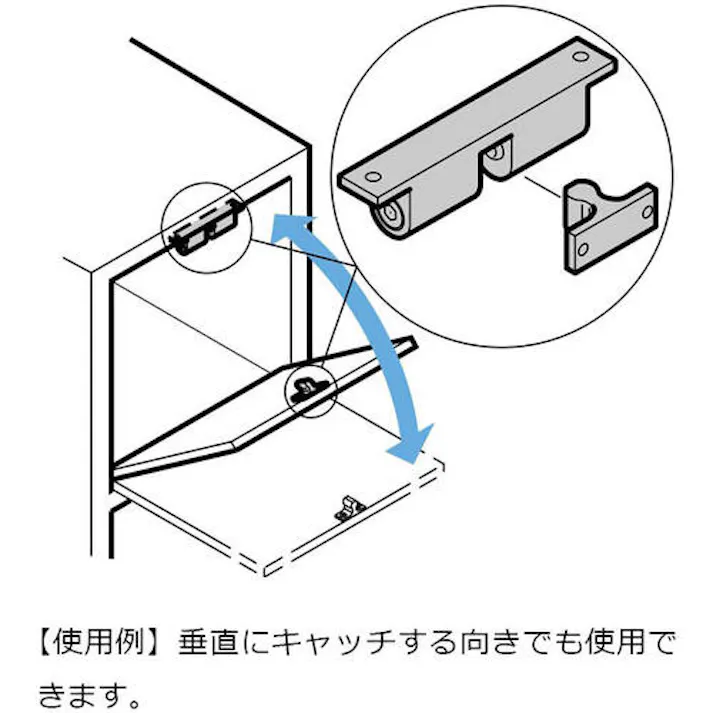 【使用例】垂直にキャッチする向きでも使用できます。