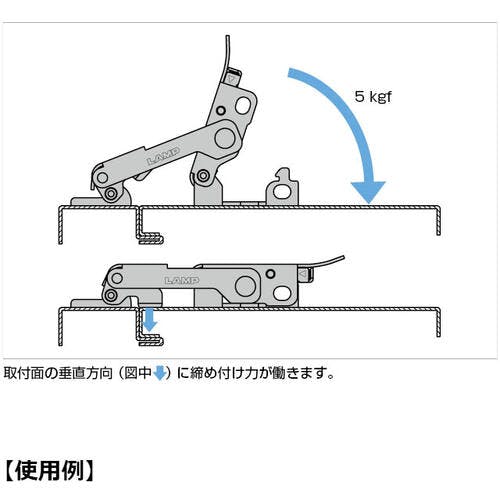 5 kgf

LAMP

LAMP

取付面の垂直方向（図中↓）に締め付け力が働きます。

【使用例】