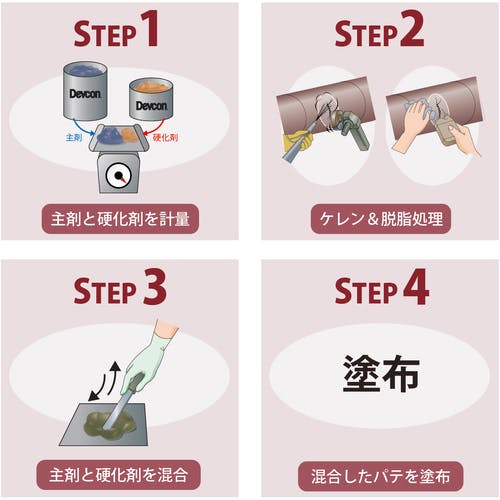 STEP 1

Devcon

Devcon

主剤

硬化剤

主剤と硬化剤を計量

STEP 2

ケレン＆脱脂処理

STEP 3

主剤と硬化剤を混合

STEP 4

塗布

混合したパテを塗布