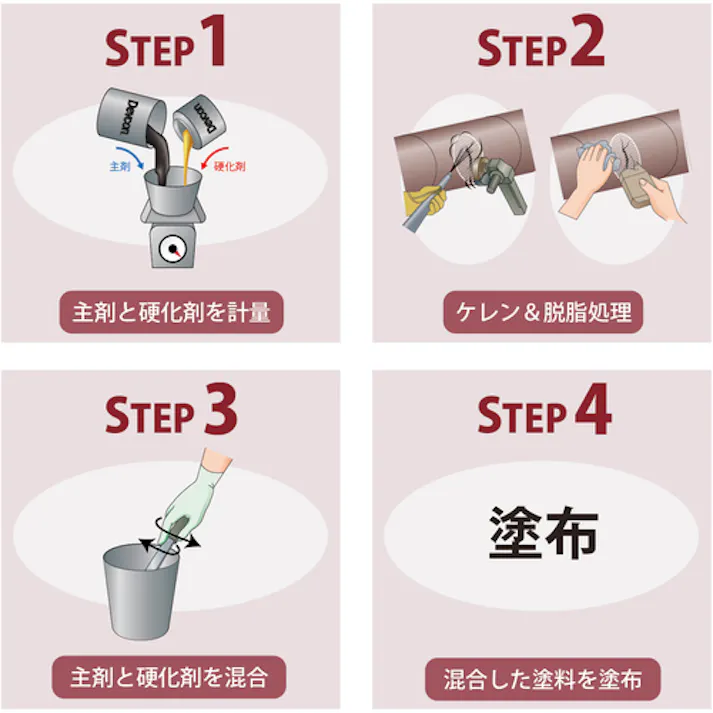 STEP 1

Devcon

Devcon

主剤

硬化剤

主剤と硬化剤を計量

STEP 2

ケレン＆脱脂処理

STEP 3

主剤と硬化剤を混合

STEP 4

塗布

混合した塗料を塗布