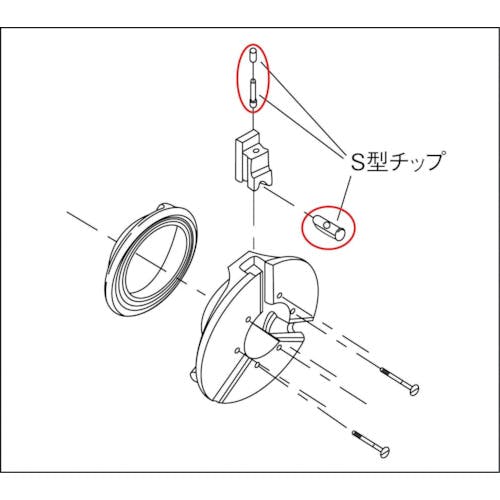 S型チップ