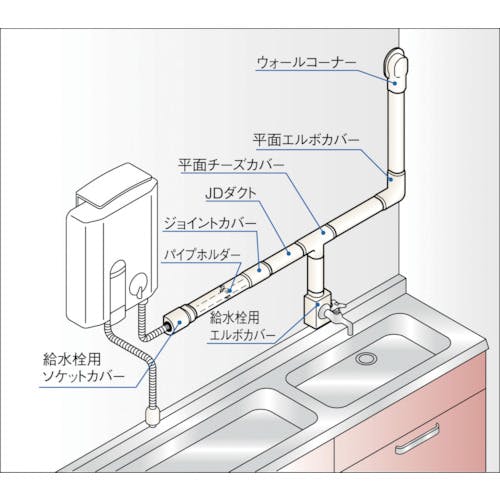 ウォールコーナー

平面エルボカバー

平面チーズカバー

JDダクト

ジョイントカバー

パイプホルダー

給水栓用
エルボカバー

給水栓用
ソケットカバー