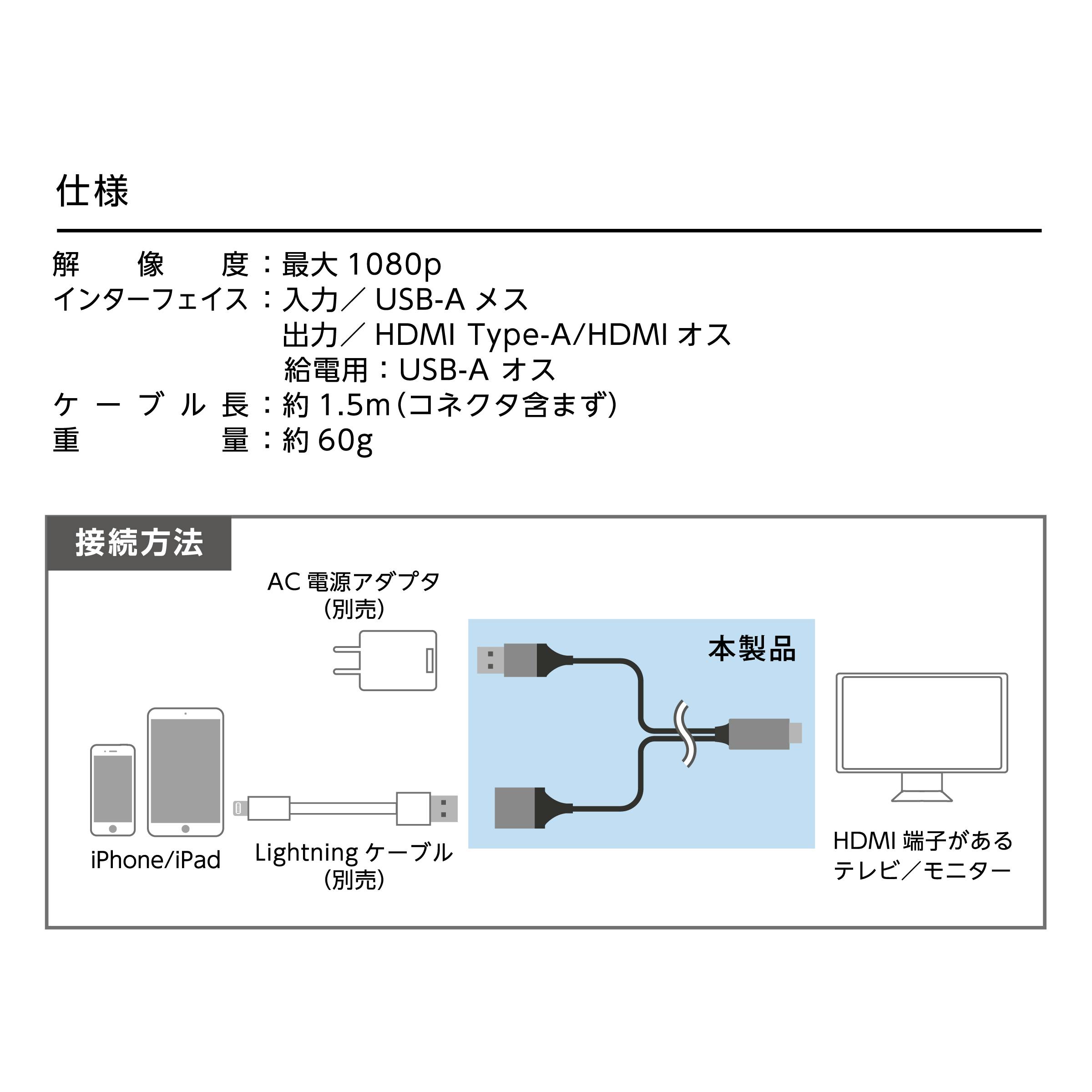 仕様

解像度：最大 1080p
インターフェイス：入力／ USB-A メス
出力／ HDMI Type-A/HDMI オス
給電用：USB-A オス
ケーブル長：約 1.5m（コネクタ含まず）
重量：約 60g

接続方法

AC 電源アダプタ
（別売）

本製品

iPhone/iPad

Lightning ケーブル
（別売）

HDMI 端子がある
テレビ／モニター