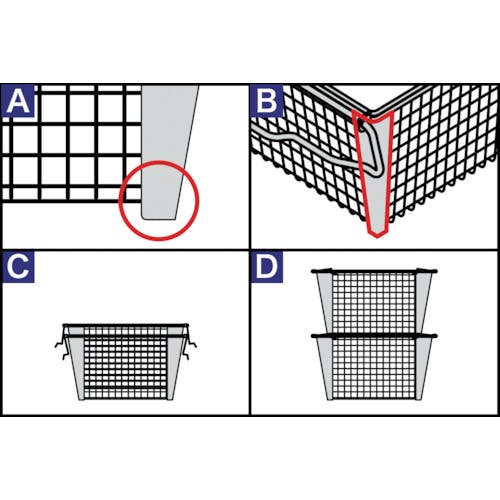 A

B

C

D