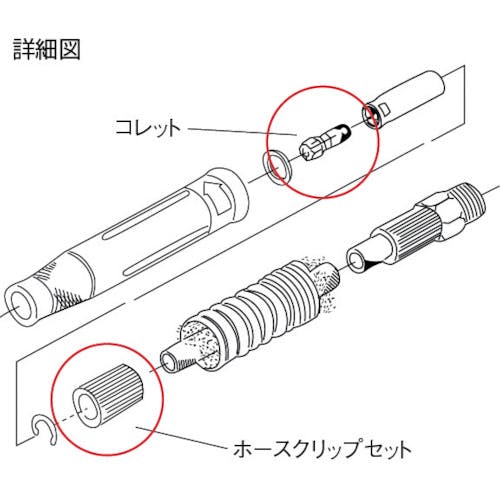 詳細図

コレット

ホースクリップセット