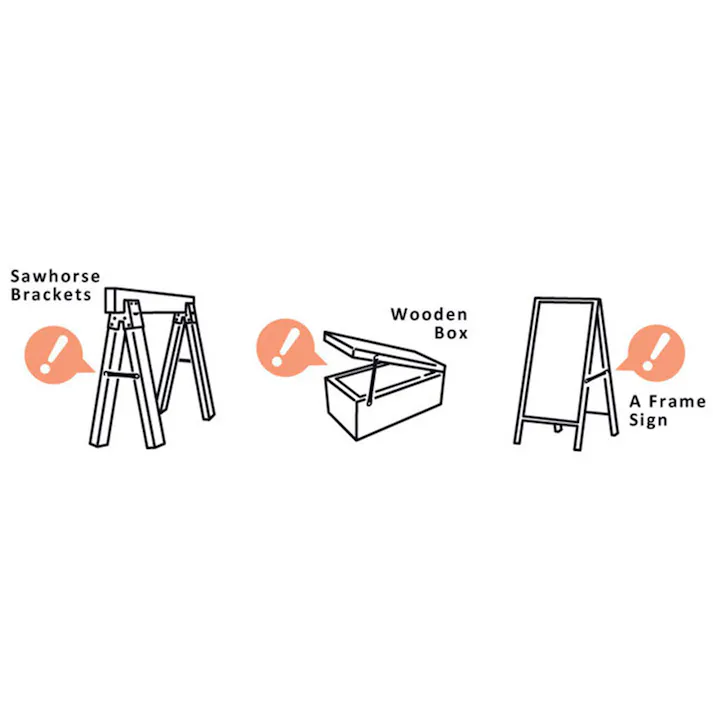 Sawhorse Brackets

!

Wooden Box

!

!

A Frame Sign