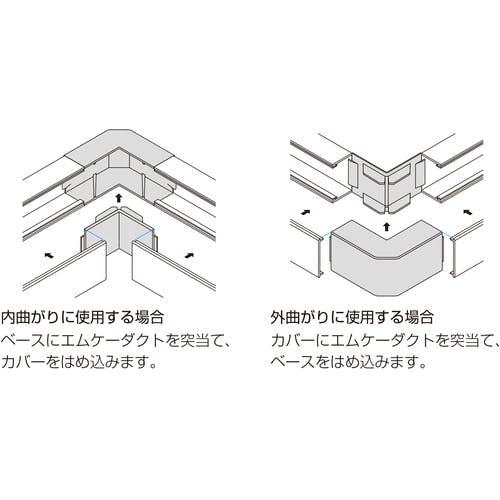 内曲がりに使用する場合
ベースにエムケーダクトを突当て、カバーをはめ込みます。

外曲がりに使用する場合
カバーにエムケーダクトを突当て、ベースをはめ込みます。