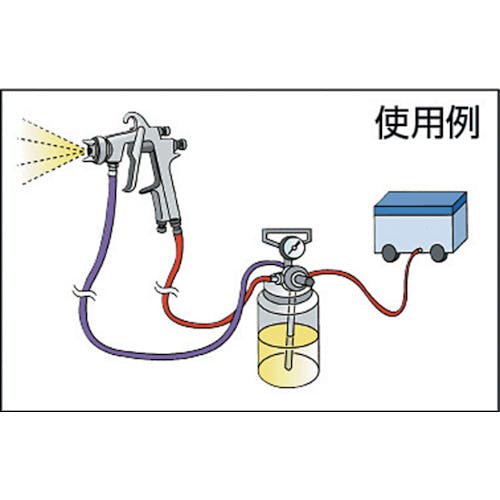 使用例