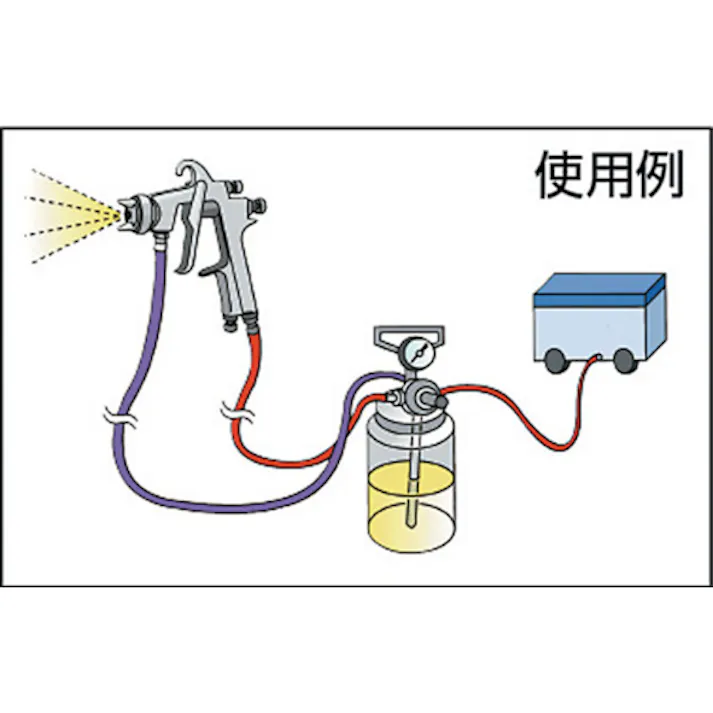 使用例