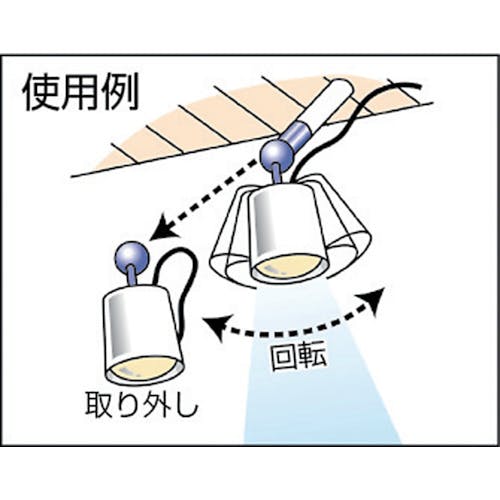 使用例

回転

取り外し