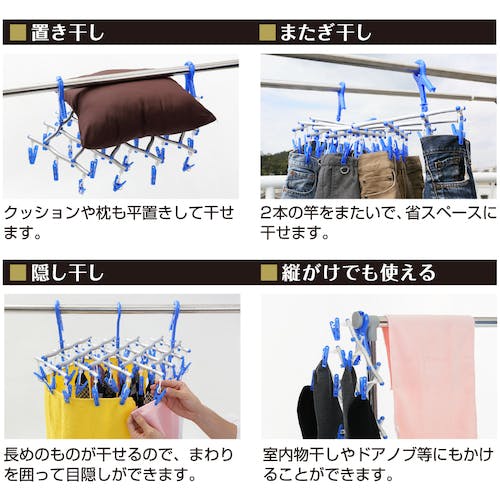 ■置き干し

クッションや枕も平置きして干せます。

■またぎ干し

2本の竿をまたいで、省スペースに干せます。

■隠し干し

長めのものが干せるので、まわりを囲って目隠しができます。

■縦がけでも使える

室内物干しやドアノブ等にもかけることができます。