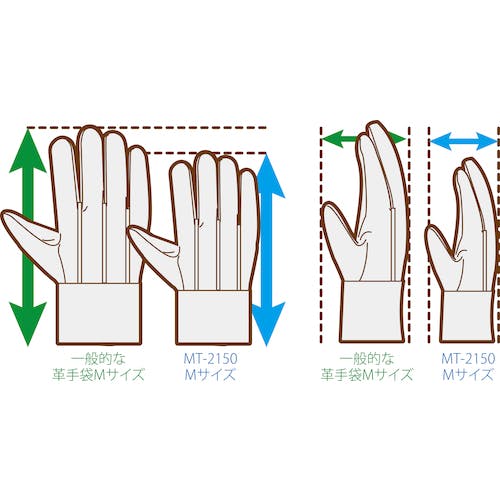 一般的な
革手袋Mサイズ

MT-2150
Mサイズ

一般的な
革手袋Mサイズ

MT-2150
Mサイズ