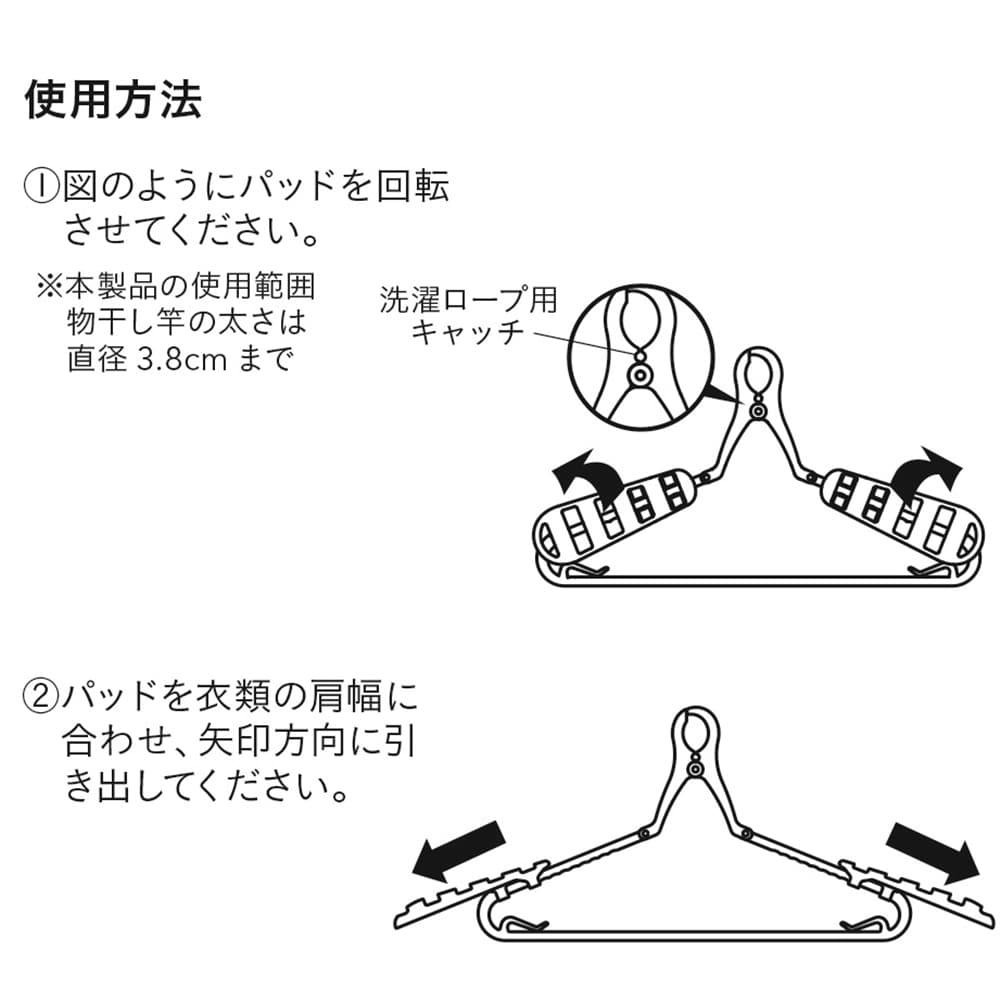 使用方法

①図のようにパッドを回転させてください。

※本製品の使用範囲
物干し竿の太さは
直径 3.8cm まで

洗濯ロープ用
キャッチ

②パッドを衣類の肩幅に合わせ、矢印方向に引き出してください。