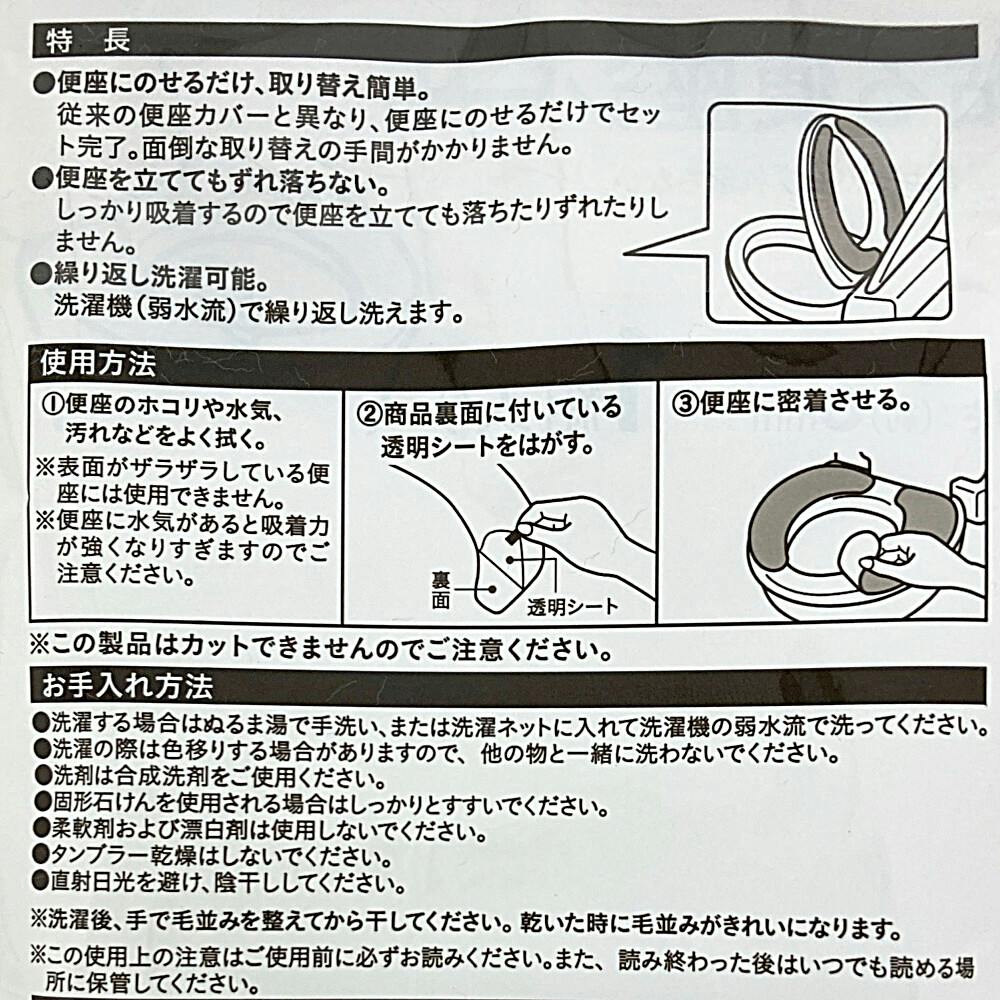 特　長

●便座にのせるだけ、取り替え簡単。
従来の便座カバーと異なり、便座にのせるだけでセット完了。面倒な取り替えの手間がかかりません。

●便座を立ててもずれ落ちない。
しっかり吸着するので便座を立てても落ちたりずれたりしません。

●繰り返し洗濯可能。
洗濯機（弱水流）で繰り返し洗えます。

使用方法

①便座のホコリや水気、汚れなどをよく拭く。
※表面がザラザラしている便座には使用できません。
※便座に水気があると吸着力が強くなりすぎますのでご注意ください。

②商品裏面に付いている透明シートをはがす。
裏面
透明シート

③便座に密着させる。

※この製品はカットできませんのでご注意ください。

お手入れ方法

●洗濯する場合はぬるま湯で手洗い、または洗濯ネットに入れて洗濯機の弱水流で洗ってください。
●洗濯の際は色移りする場合がありますので、他の物と一緒に洗わないでください。
●洗剤は合成洗剤をご使用ください。
●固形石けんを使用される場合はしっかりとすすいでください。
●柔軟剤および漂白剤は使用しないでください。
●タンブラー乾燥はしないでください。
●直射日光を避け、陰干ししてください。

※洗濯後、手で毛並みを整えてから干してください。乾いた時に毛並みがきれいになります。
※この使用上の注意はご使用前に必ずお読みください。また、読み終わった後はいつでも読める場所に保管してください。