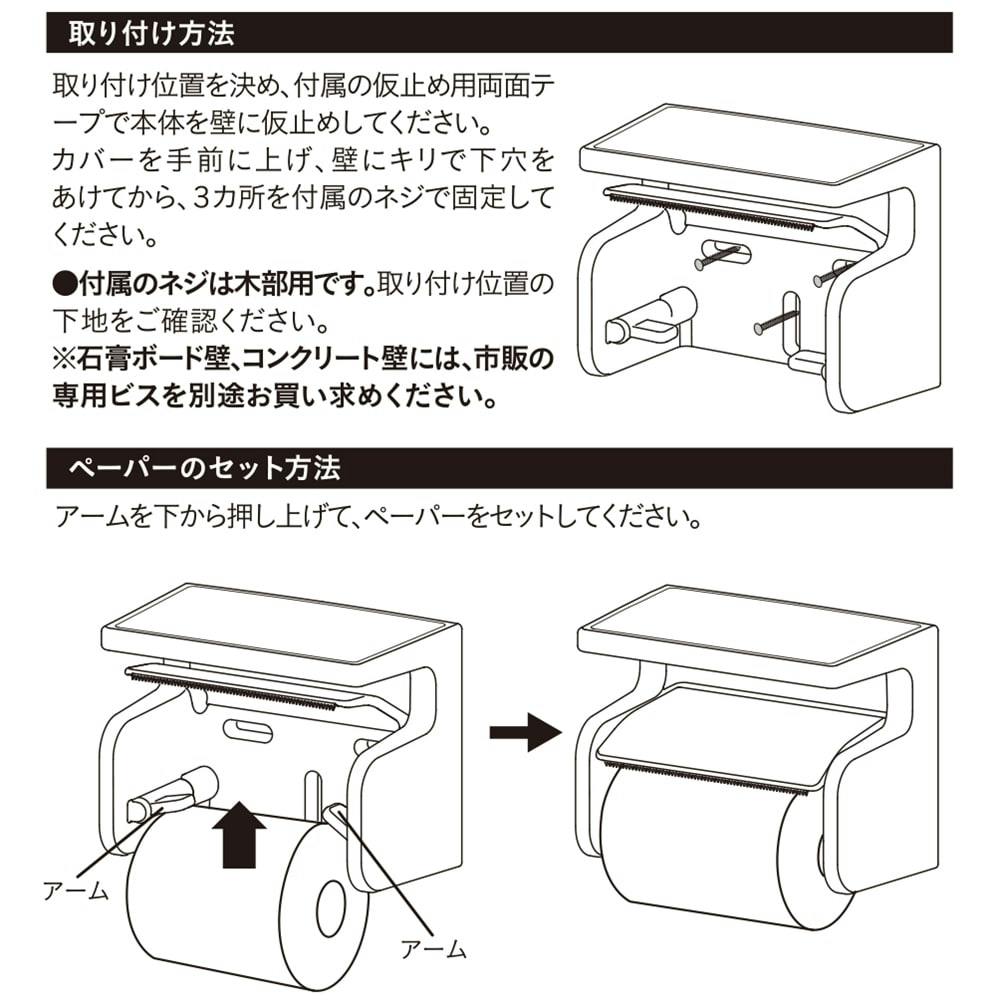 取り付け方法

取り付け位置を決め、付属の仮止め用両面テープで本体を壁に仮止めしてください。
カバーを手前に上げ、壁にキリで下穴をあけてから、3カ所を付属のネジで固定してください。

●付属のネジは木部用です。取り付け位置の下地をご確認ください。
※石膏ボード壁、コンクリート壁には、市販の専用ビスを別途お買い求めください。

ペーパーのセット方法

アームを下から押し上げて、ペーパーをセットしてください。

アーム

アーム